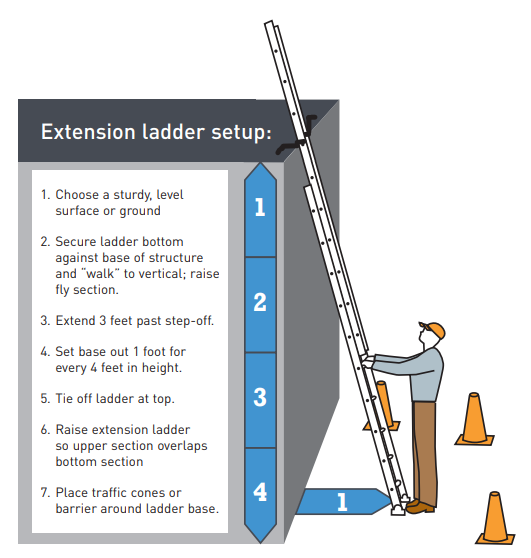 Extension ladder setup:

1. Choose a sturdy, level surface or ground

2. Secure ladder bottom against base of structure and "walk" to vertical; raise fly section.

3. Extend 3 feet past step-off.

4. Set base out 1 foot for every 4 feet in height.

5. Tie off ladder at top.

6. Raise extension ladder so upper section overlaps bottom section

7. Place traffic cones or barrier around ladder base.

1

2

3

4

1