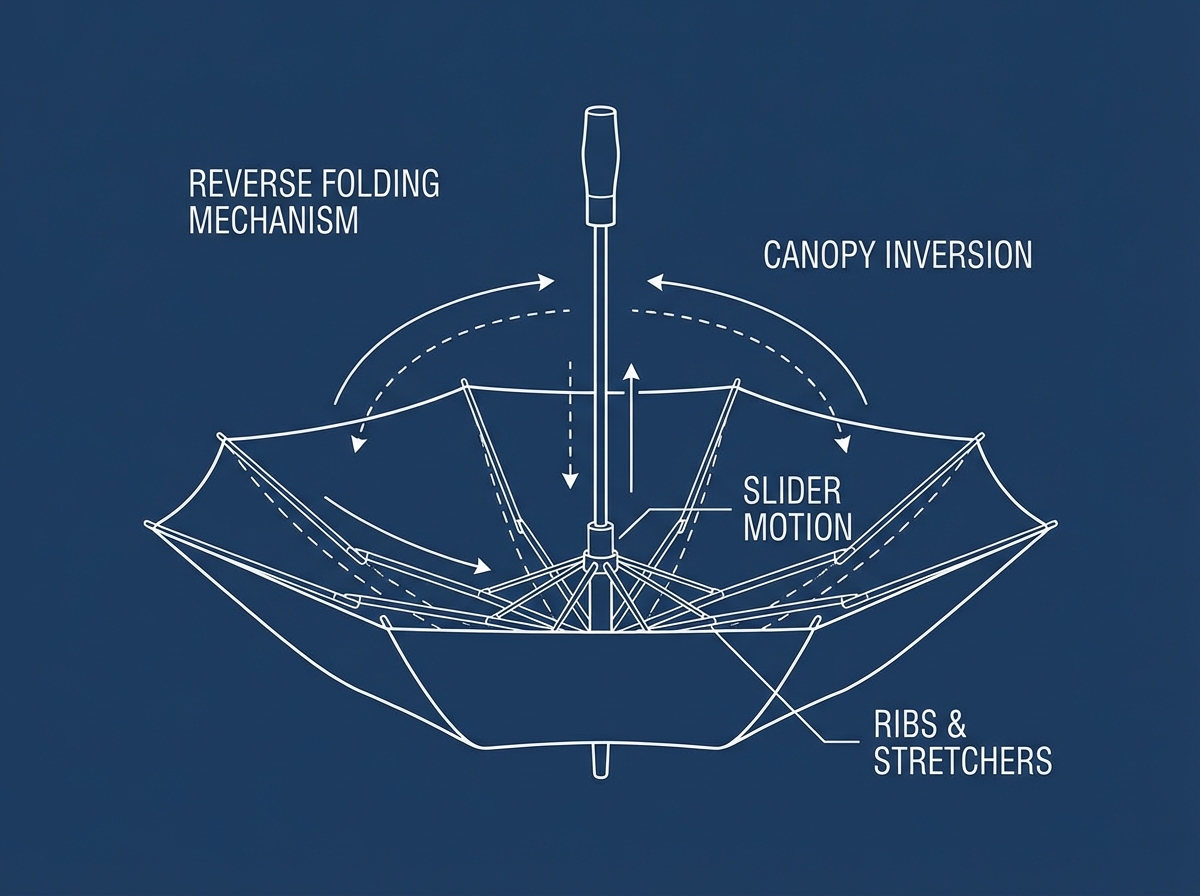 REVERSE FOLDING MECHANISM

CANOPY INVERSION

SLIDER MOTION

RIBS & STRETCHERS