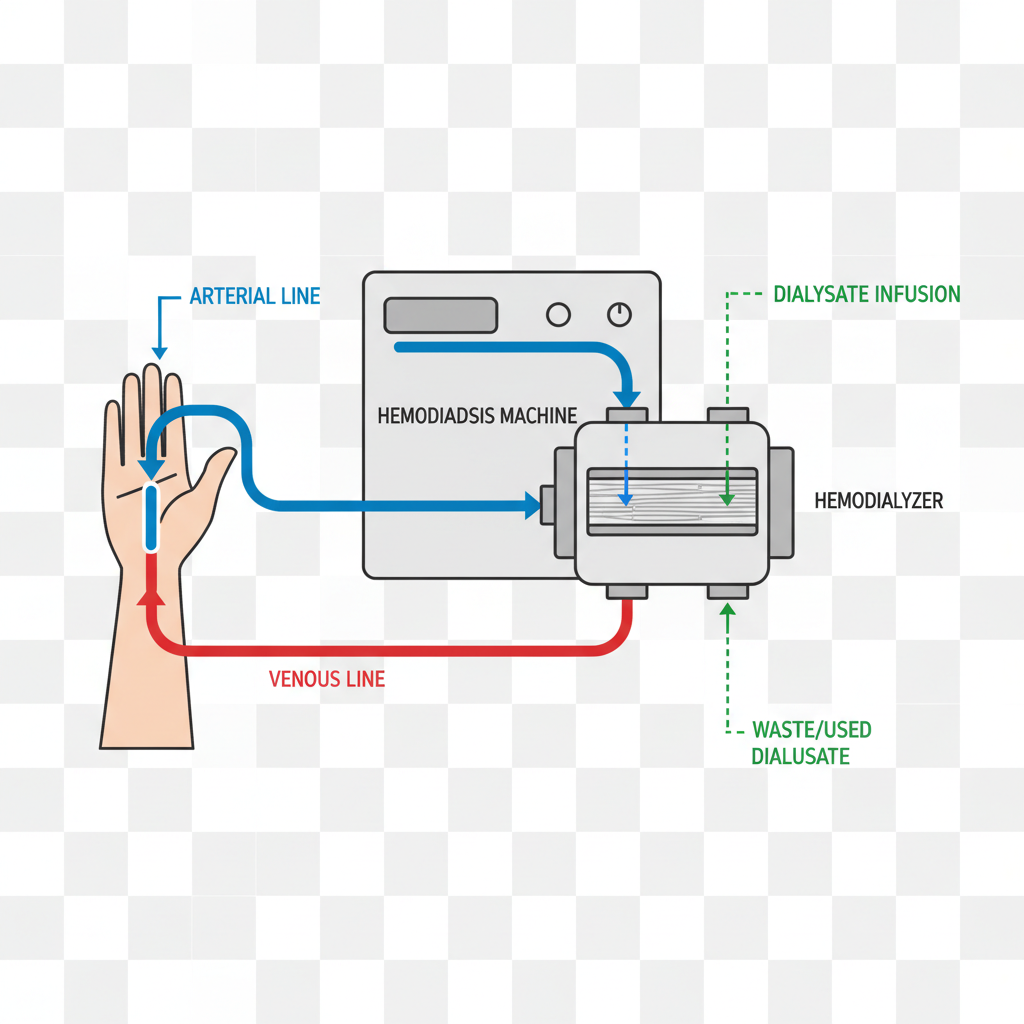 ARTERIAL LINE

DIALYSATE INFUSION

HEMODIADSIS MACHINE

HEMODIALYZER

VENOUS LINE

WASTE/USED DIALUSATE