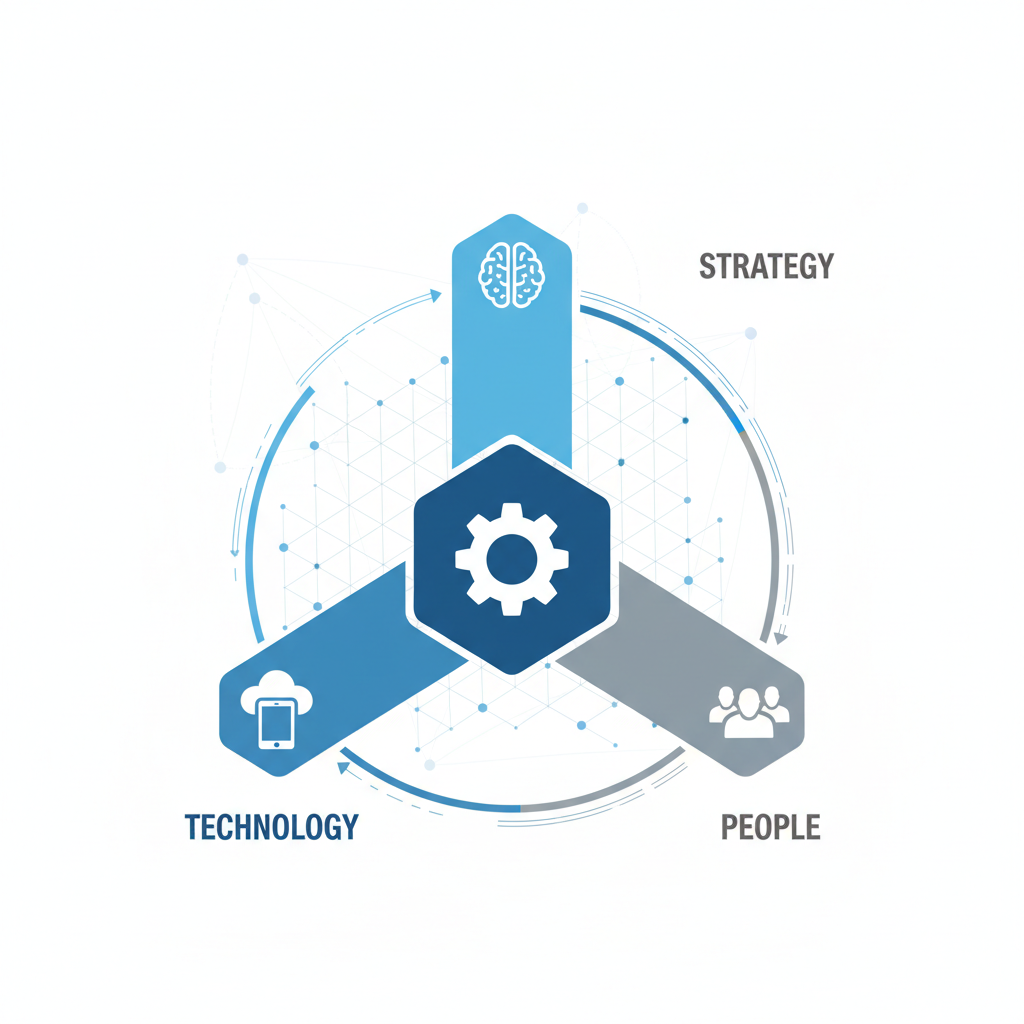 STRATEGY

TECHNOLOGY

PEOPLE